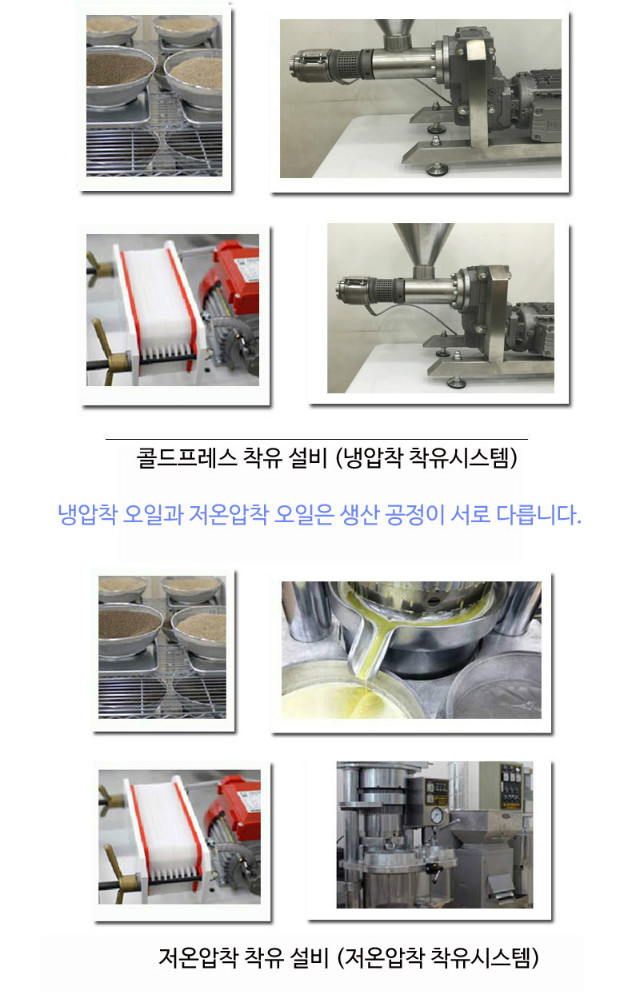 콜드프레스 착유 설비 (냉압착 착유시스템)

냉압착 오일과 저온압착 오일은 생산 공정이 서로 다릅니다.

저온압착 착유 설비 (저온압착 착유시스템)